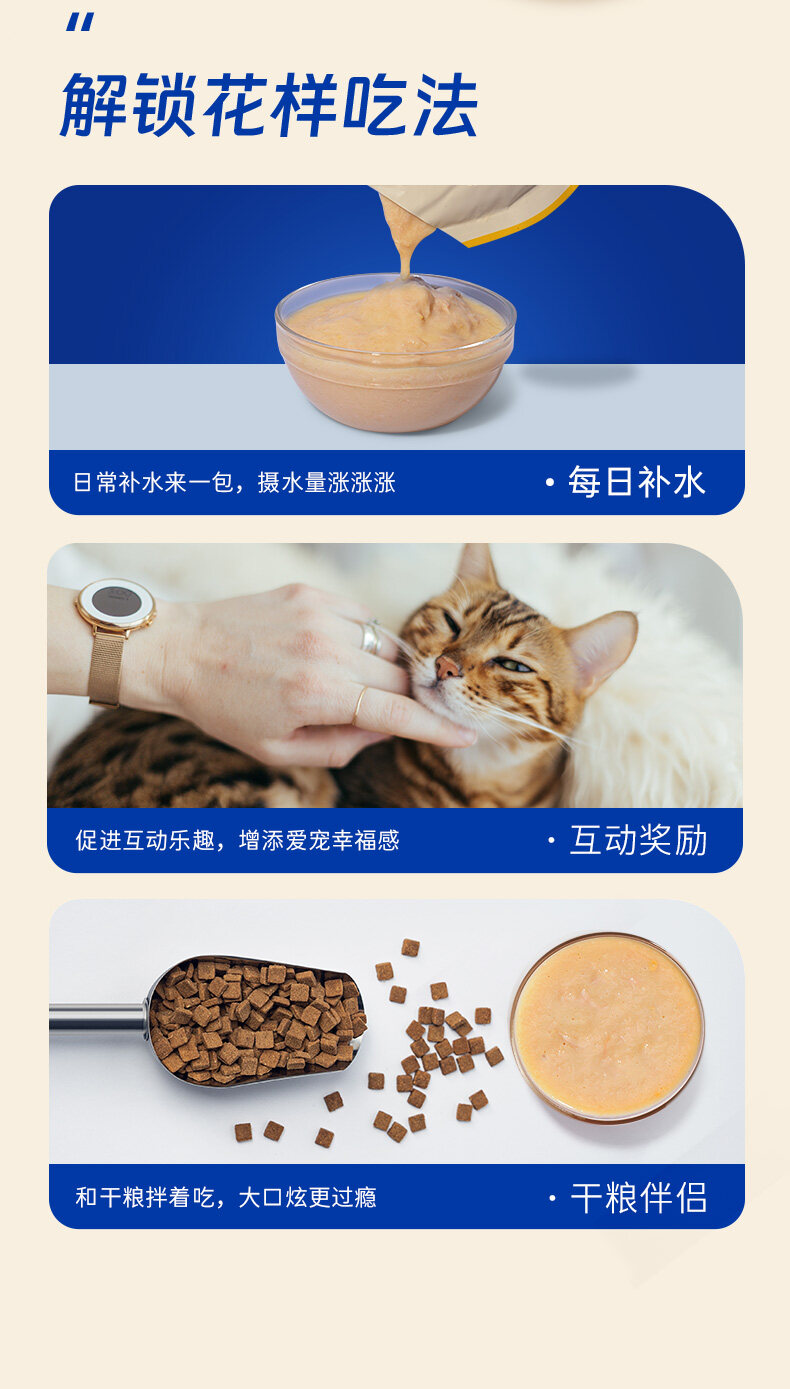 "
解锁花样吃法

日常补水来一包，摄水量涨涨涨
· 每日补水

促进互动乐趣，增添爱宠幸福感
· 互动奖励

和干粮拌着吃，大口炫更过瘾
· 干粮伴侣