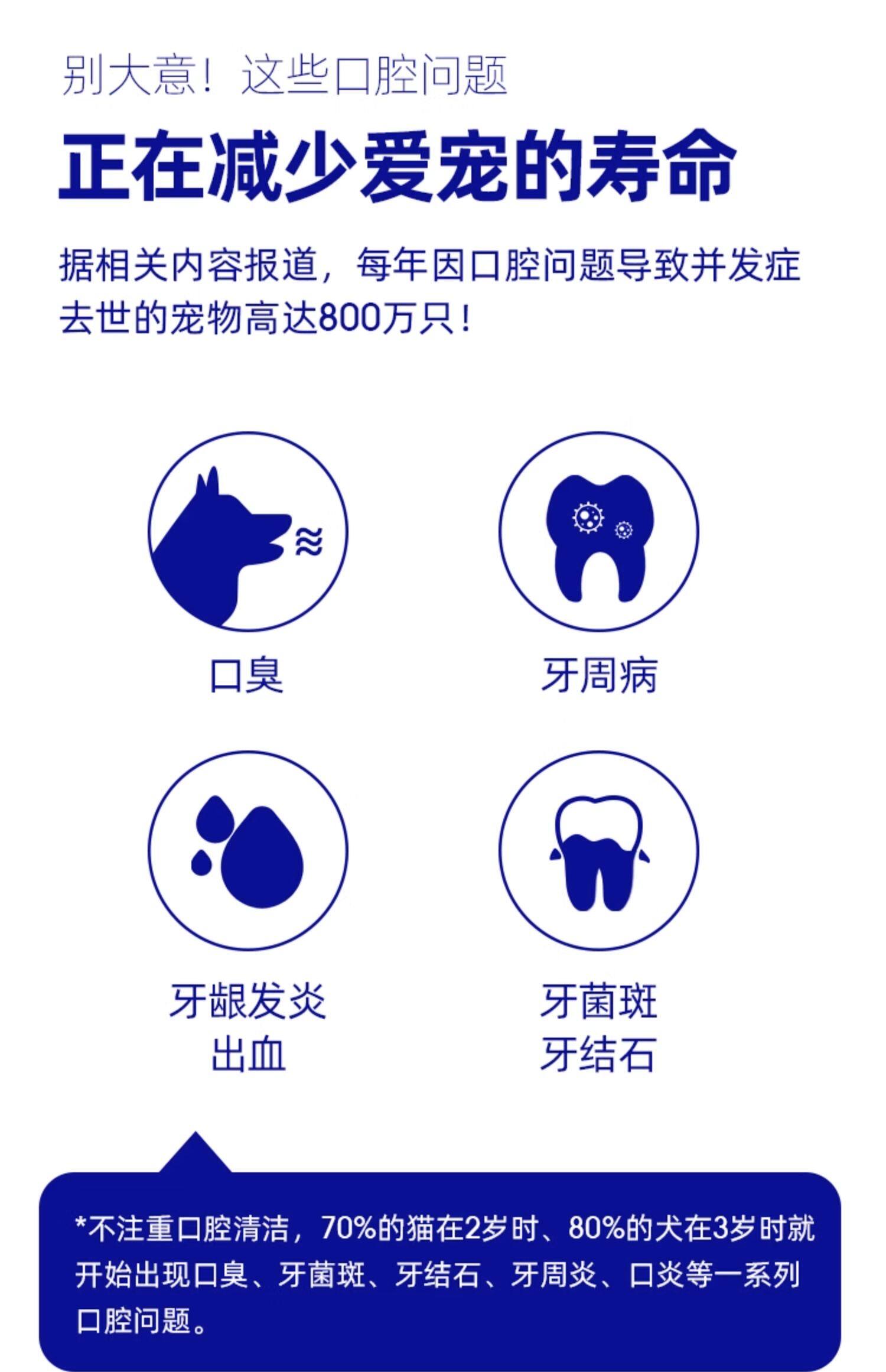 别大意！这些口腔问题

正在减少爱宠的寿命

据相关内容报道，每年因口腔问题导致并发症去世的宠物高达800万只！

口臭

牙周病

牙龈发炎
出血

牙菌斑
牙结石

*不注重口腔清洁，70%的猫在2岁时、80%的犬在3岁时就开始出现口臭、牙菌斑、牙结石、牙周炎、口炎等一系列口腔问题。