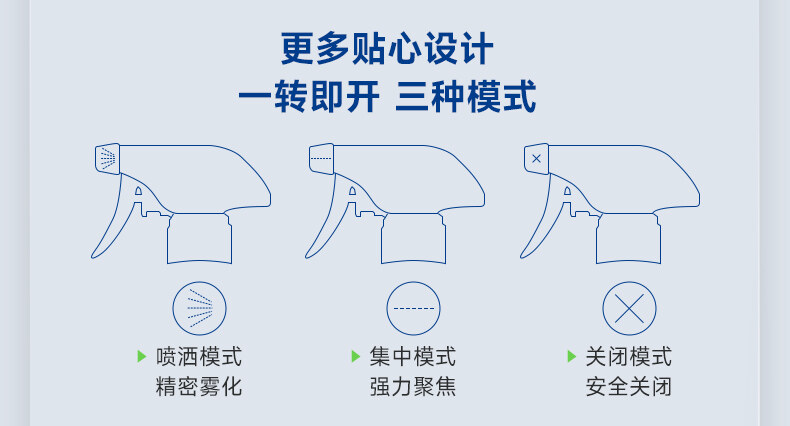 更多贴心设计
一转即开 三种模式

喷洒模式
精密雾化

集中模式
强力聚焦

关闭模式
安全关闭