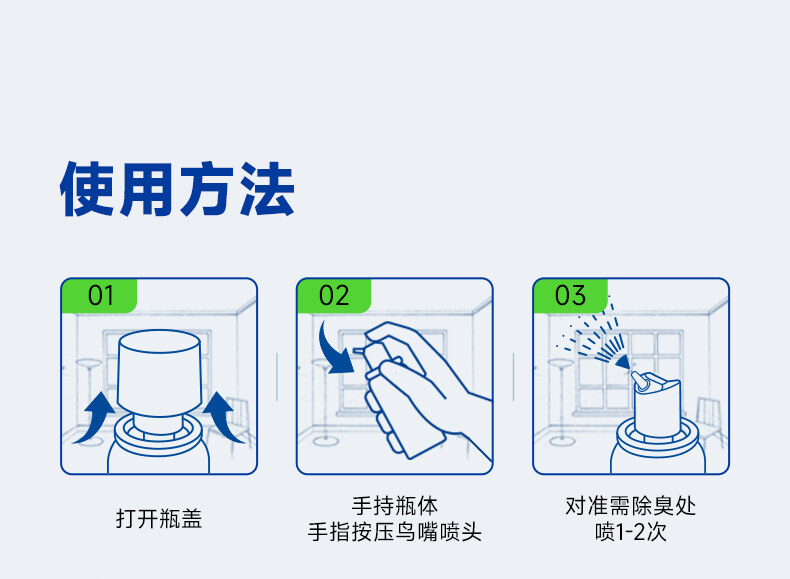 使用方法

01

打开瓶盖

02

手持瓶体
手指按压鸟嘴喷头

03

对准需除臭处
喷1-2次