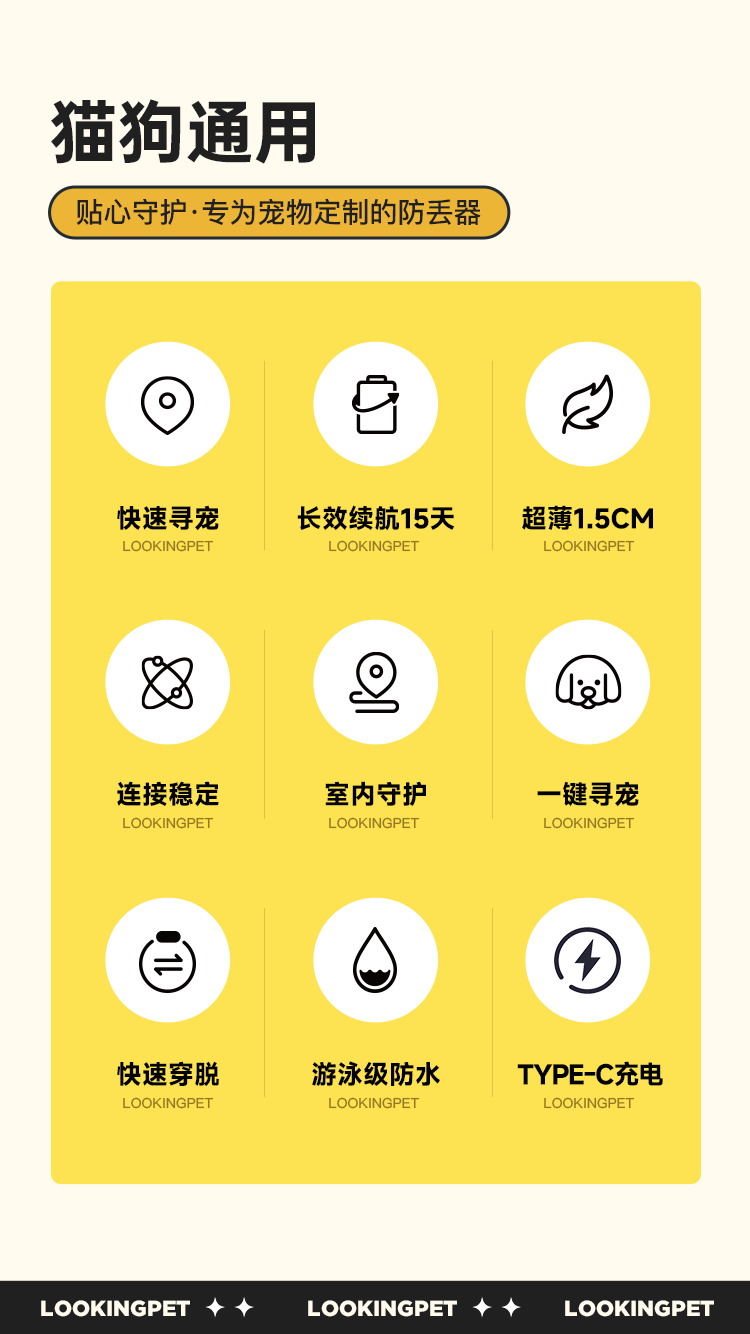 猫狗通用

贴心守护·专为宠物定制的防丢器

快速寻宠
LOOKINGPET

长效续航15天
LOOKINGPET

超薄1.5CM
LOOKINGPET

连接稳定
LOOKINGPET

室内守护
LOOKINGPET

一键寻宠
LOOKINGPET

快速穿脱
LOOKINGPET

游泳级防水
LOOKINGPET

TYPE-C充电
LOOKINGPET

LOOKINGPET ✦✦ LOOKINGPET ✦✦ LOOKINGPET