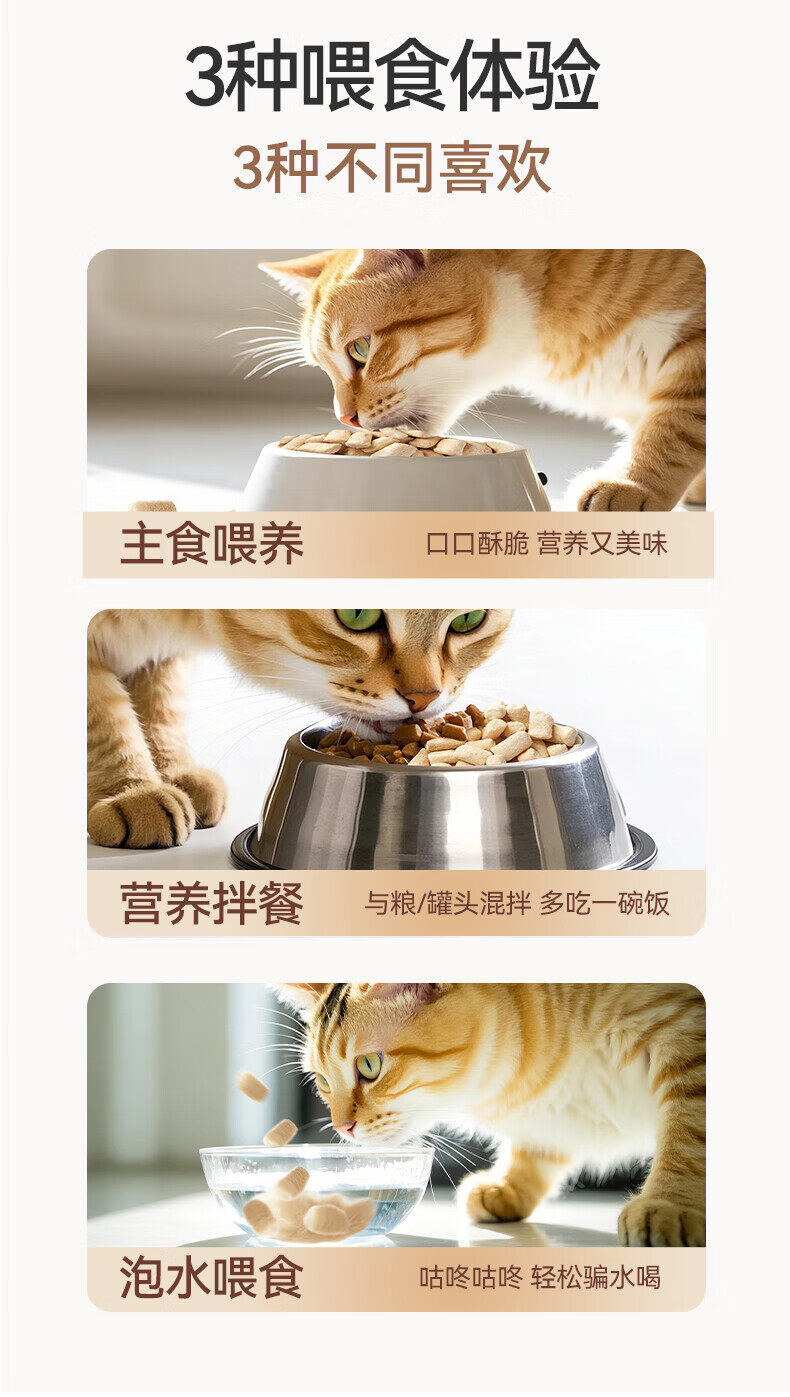 3种喂食体验
3种不同喜欢

主食喂养 口口酥脆 营养又美味

营养拌餐 与粮/罐头混拌 多吃一碗饭

泡水喂食 咕咚咕咚 轻松骗水喝