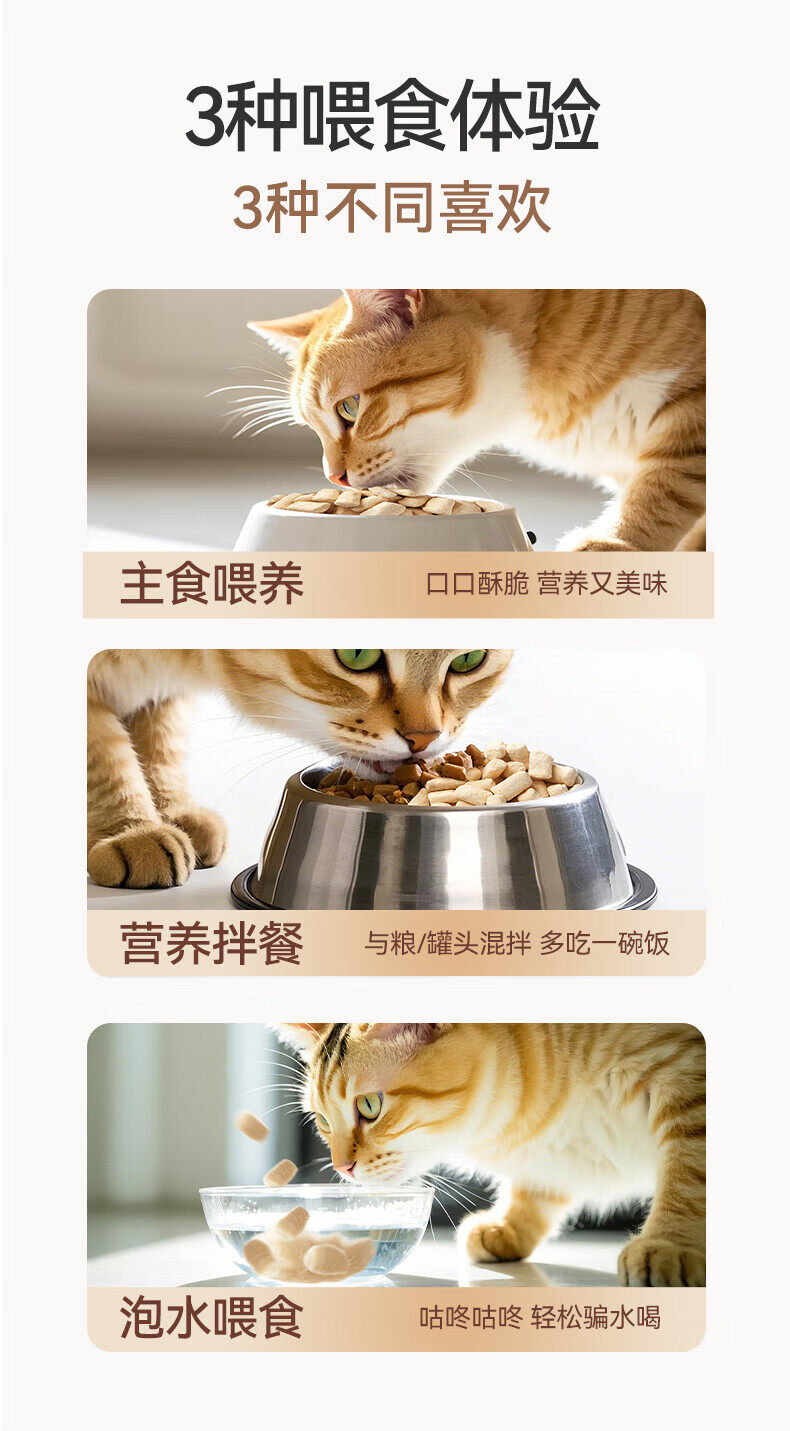 3种喂食体验
3种不同喜欢

主食喂养
口口酥脆 营养又美味

营养拌餐
与粮/罐头混拌 多吃一碗饭

泡水喂食
咕咚咕咚 轻松骗水喝