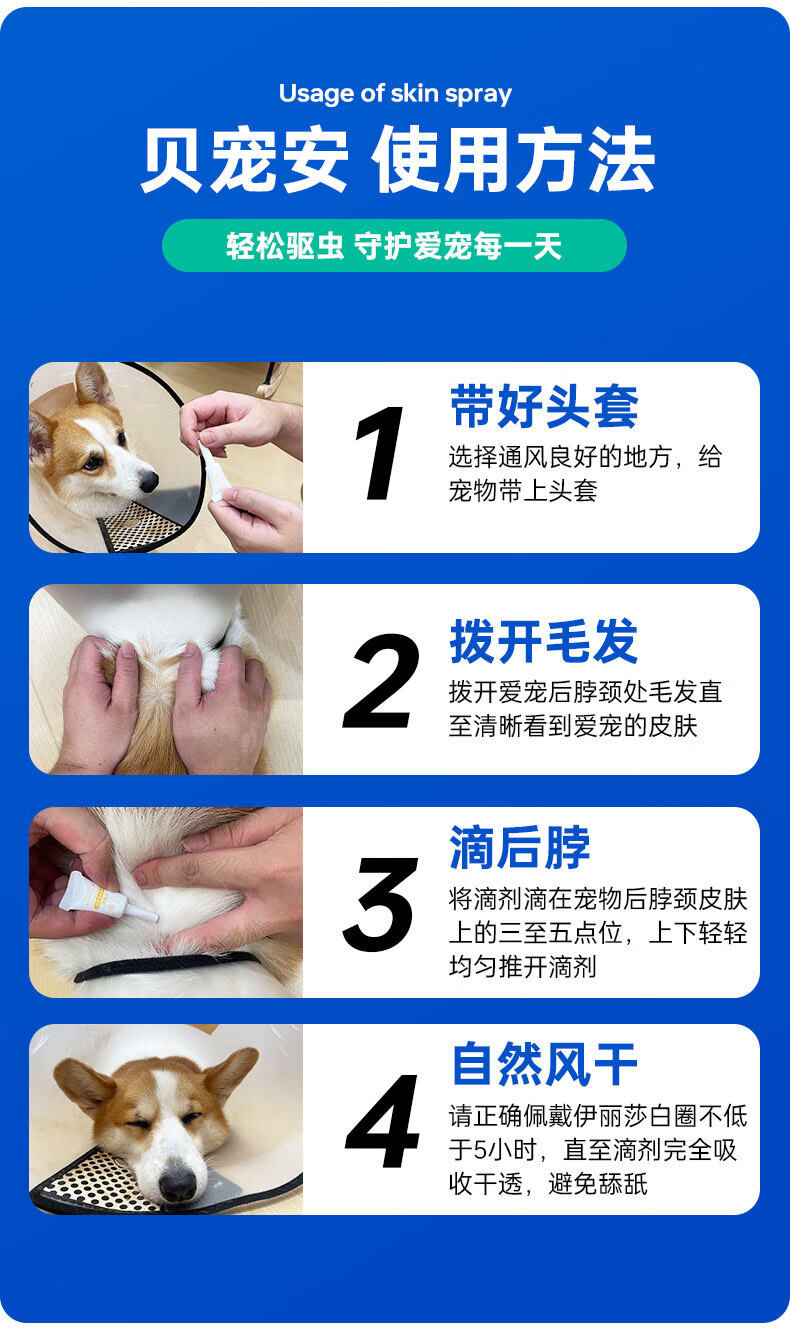 Usage of skin spray

贝宠安 使用方法

轻松驱虫 守护爱宠每一天

1

带好头套

选择通风良好的地方，给宠物带上头套

2

拨开毛发

拨开爱宠后脖颈处毛发直至清晰看到爱宠的皮肤

3

滴后脖

将滴剂滴在宠物后脖颈皮肤上的三至五点位，上下轻轻均匀推开滴剂

4

自然风干

请正确佩戴伊丽莎白圈不低于5小时，直至滴剂完全吸收干透，避免舔舐