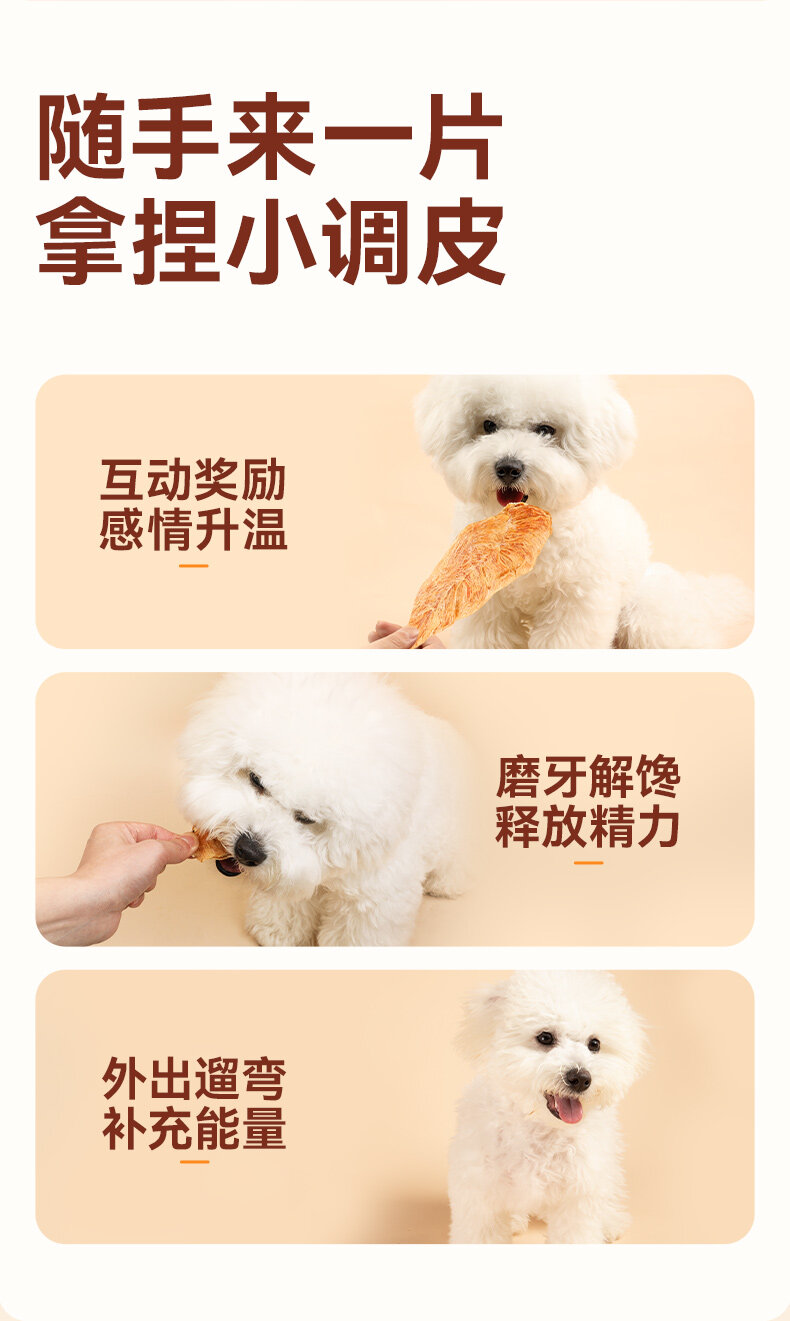 随手来一片
拿捏小调皮

互动奖励
感情升温

磨牙解馋
释放精力

外出遛弯
补充能量