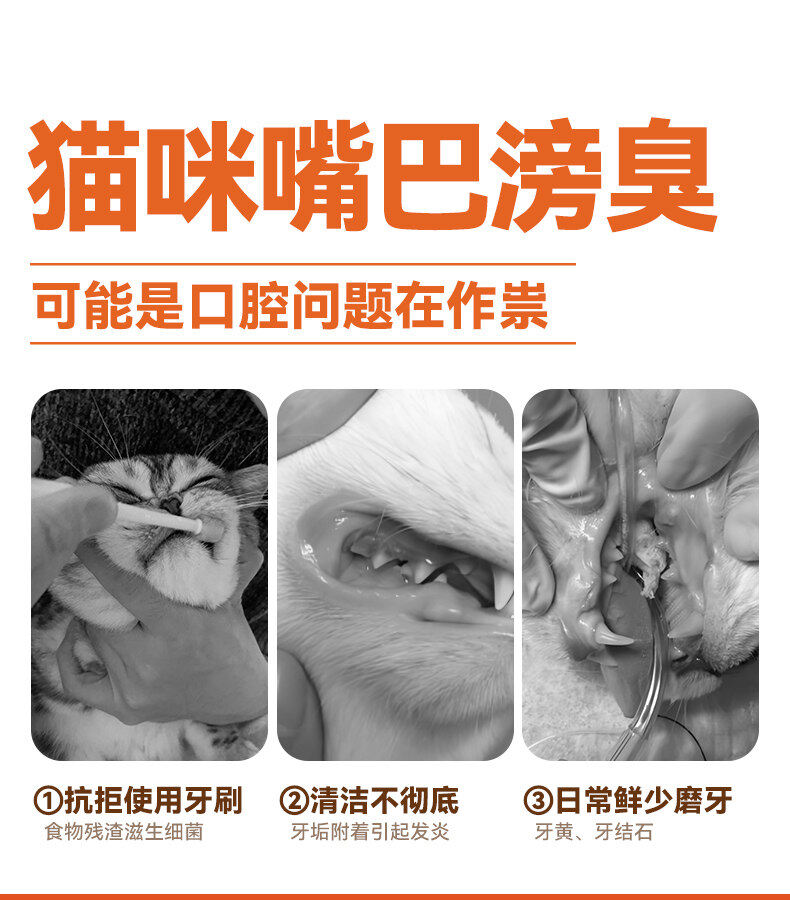 猫咪嘴巴滂臭

可能是口腔问题在作祟

①抗拒使用牙刷
食物残渣滋生细菌

②清洁不彻底
牙垢附着引起发炎

③日常鲜少磨牙
牙黄、牙结石